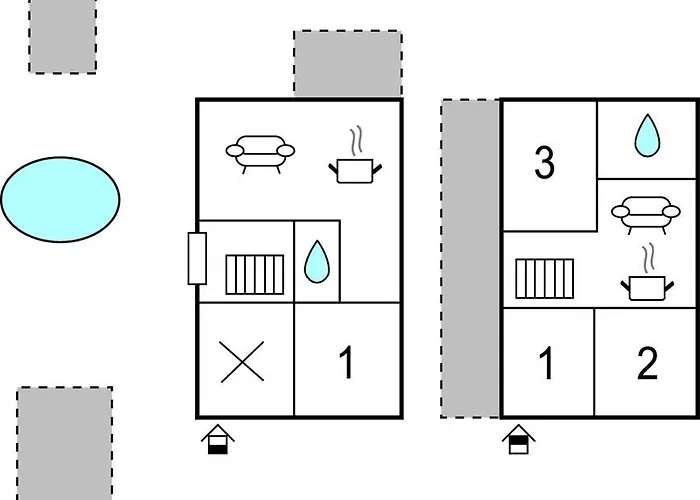 1

3

1

2